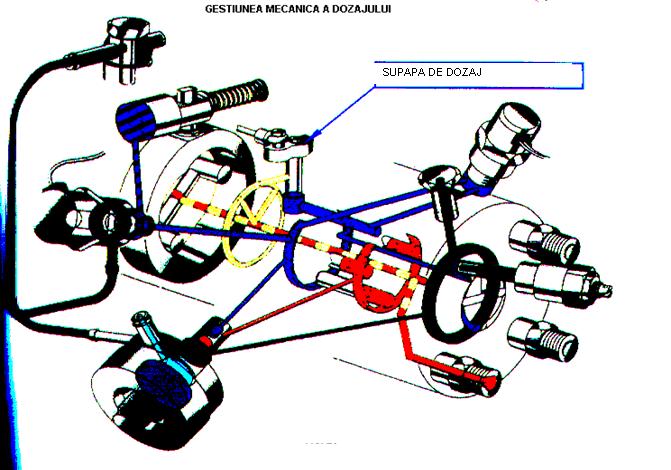 GESTIUNEA MECANICA A DOZAJULUI

SUPAPA DE DOZAJ